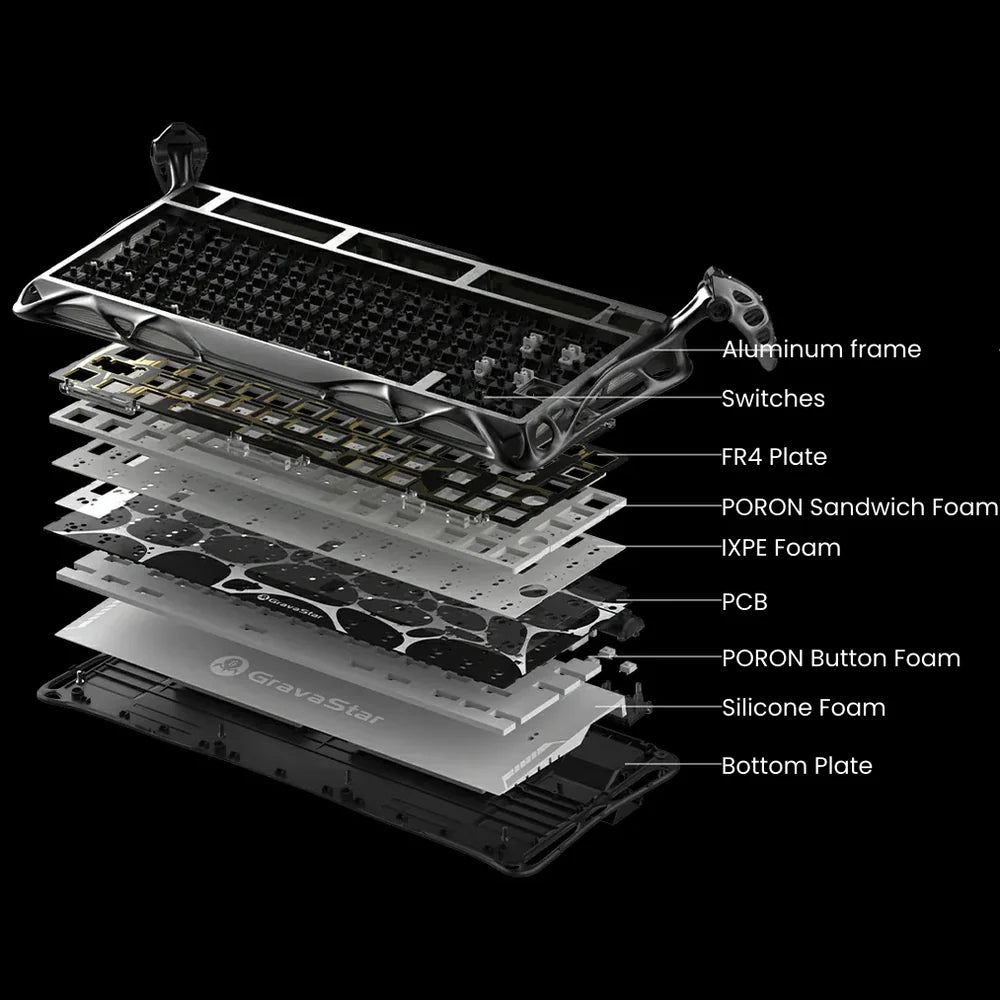 Aluminum frame
Switches
FR4 Plate
PORON Sandwich Foam
IXPE Foam
PCB
PORON Button Foam
Silicone Foam
Bottom Plate
GravaStar
GravaStar