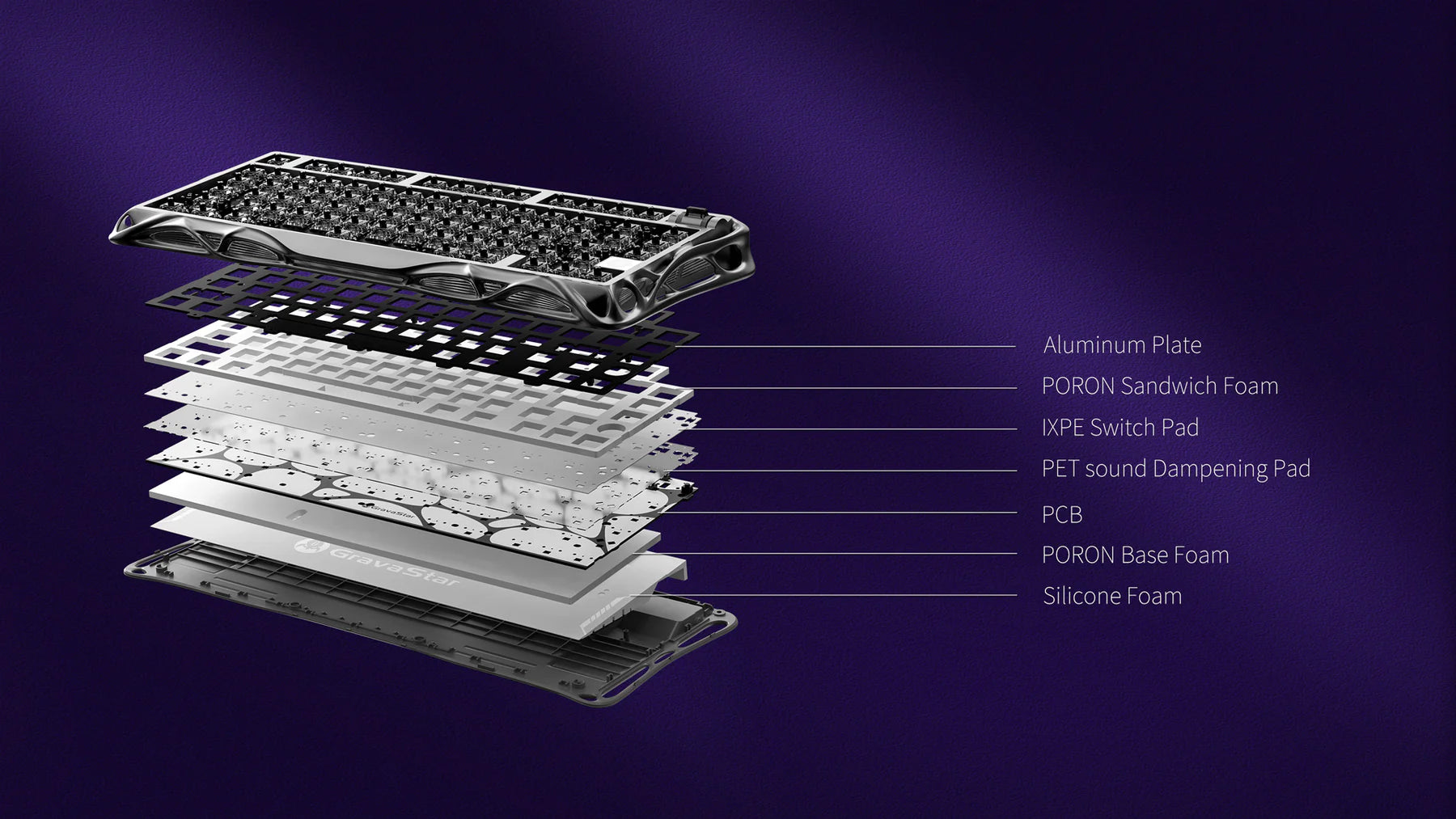 Aluminum Plate
PORON Sandwich Foam
IXPE Switch Pad
PET sound Dampening Pad
PCB
PORON Base Foam
Silicone Foam
GravaStar
GravaStar